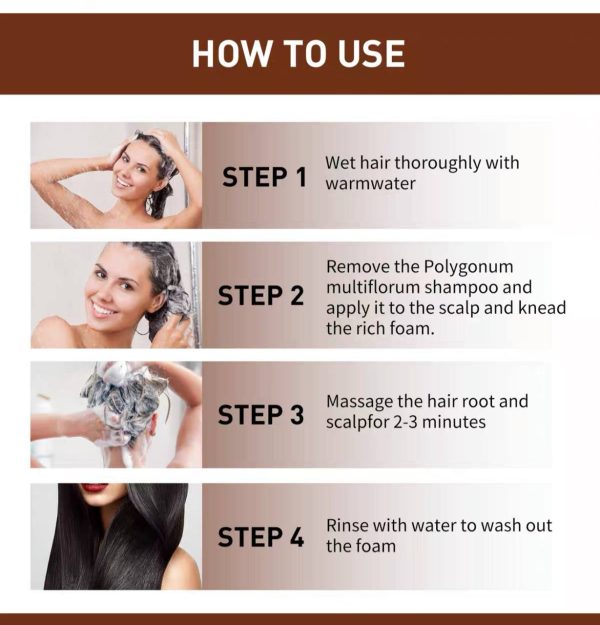 HOW TO USE

STEP 1 Wet hair thoroughly with warmwater

STEP 2 Remove the Polygonum multiflorum shampoo and apply it to the scalp and knead the rich foam.

STEP 3 Massage the hair root and scalpfor 2-3 minutes

STEP 4 Rinse with water to wash out the foam